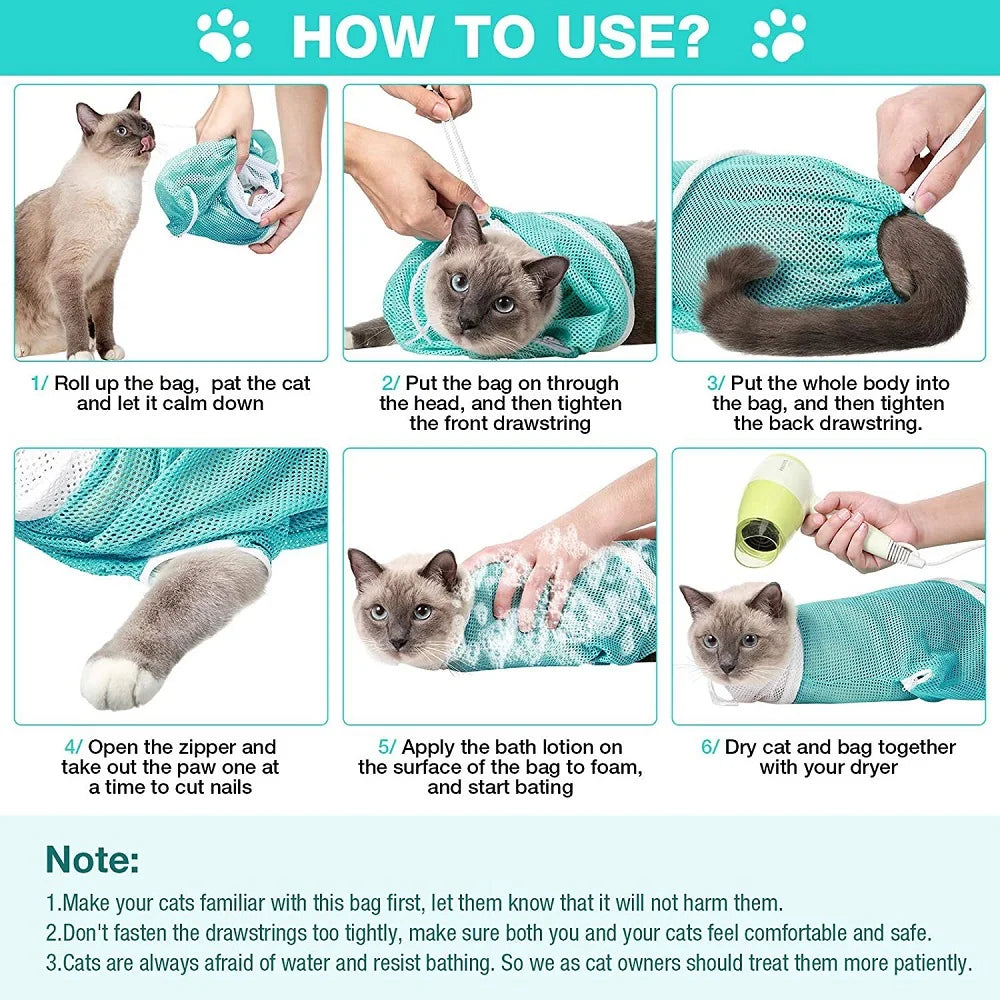 HOW TO USE?

1/ Roll up the bag, pat the cat and let it calm down

2/ Put the bag on through the head, and then tighten the front drawstring

3/ Put the whole body into the bag, and then tighten the back drawstring.

4/ Open the zipper and take out the paw one at a time to cut nails

5/ Apply the bath lotion on the surface of the bag to foam, and start bating

6/ Dry cat and bag together with your dryer

Note:

1.Make your cats familiar with this bag first, let them know that it will not harm them.

2.Don't fasten the drawstrings too tightly, make sure both you and your cats feel comfortable and safe.

3.Cats are always afraid of water and resist bathing. So we as cat owners should treat them more patiently.